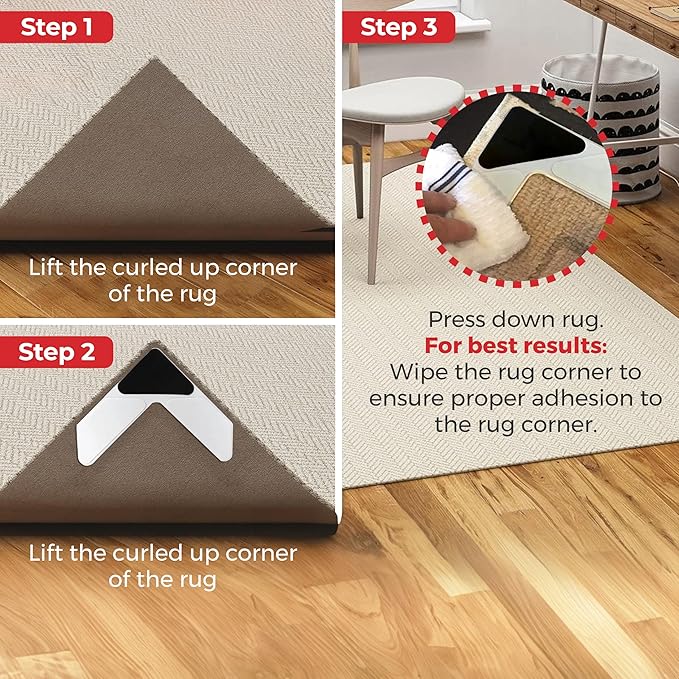 Step 1

Lift the curled up corner of the rug

Step 2

Lift the curled up corner of the rug

Step 3

Press down rug.
For best results:
Wipe the rug corner to ensure proper adhesion to the rug corner.