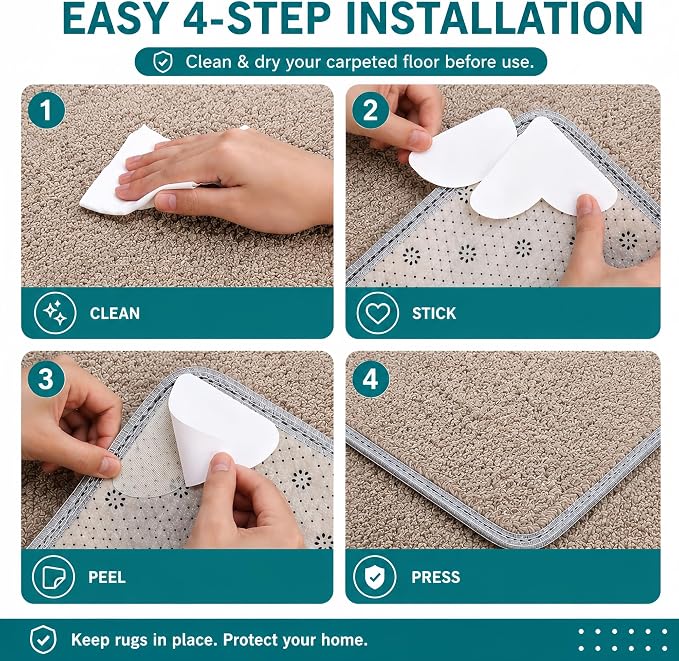 EASY 4-STEP INSTALLATION

Clean & dry your carpeted floor before use.

1

CLEAN

2

STICK

3

PEEL

4

PRESS

Keep rugs in place. Protect your home.