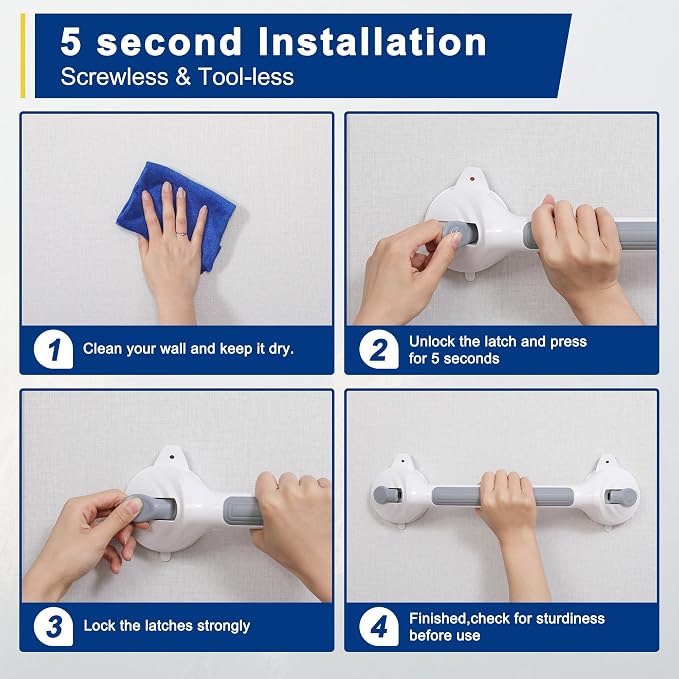 5 second Installation
Screwless & Tool-less

1 Clean your wall and keep it dry.

2 Unlock the latch and press for 5 seconds

3 Lock the latches strongly

4 Finished,check for sturdiness before use