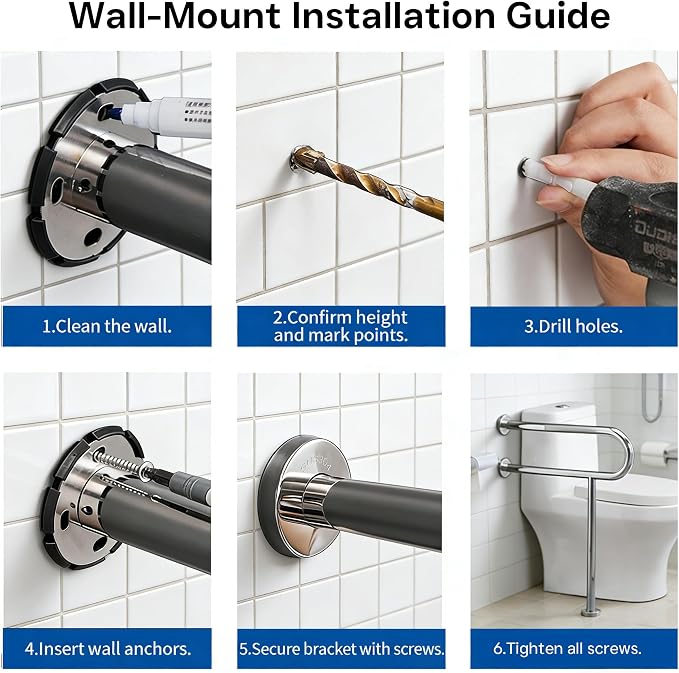 Wall-Mount Installation Guide

1.Clean the wall.

2.Confirm height and mark points.

3.Drill holes.

4.Insert wall anchors.

5.Secure bracket with screws.

6.Tighten all screws.