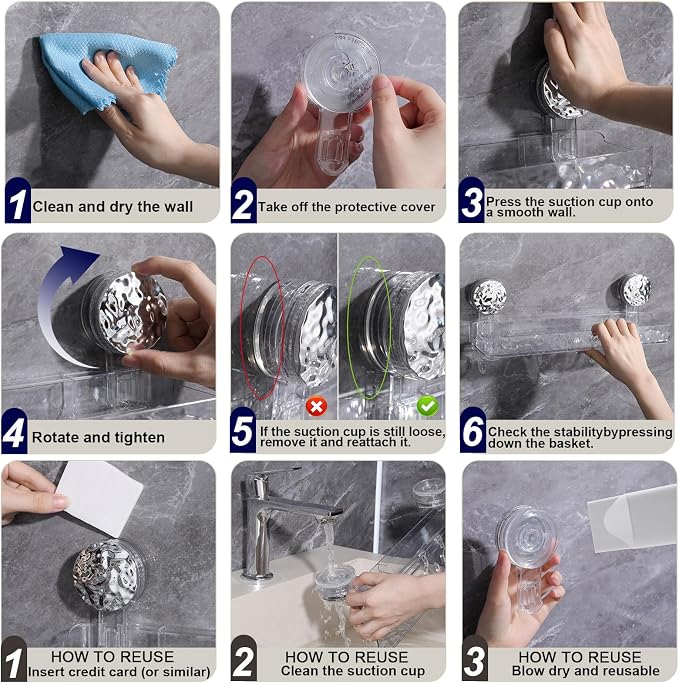 1 Clean and dry the wall

2 Take off the protective cover

3 Press the suction cup onto a smooth wall.

4 Rotate and tighten

5 If the suction cup is still loose, remove it and reattach it.

6 Check the stabilitybypressing down the basket.

1 HOW TO REUSE
Insert credit card (or similar)

2 HOW TO REUSE
Clean the suction cup

3 HOW TO REUSE
Blow dry and reusable