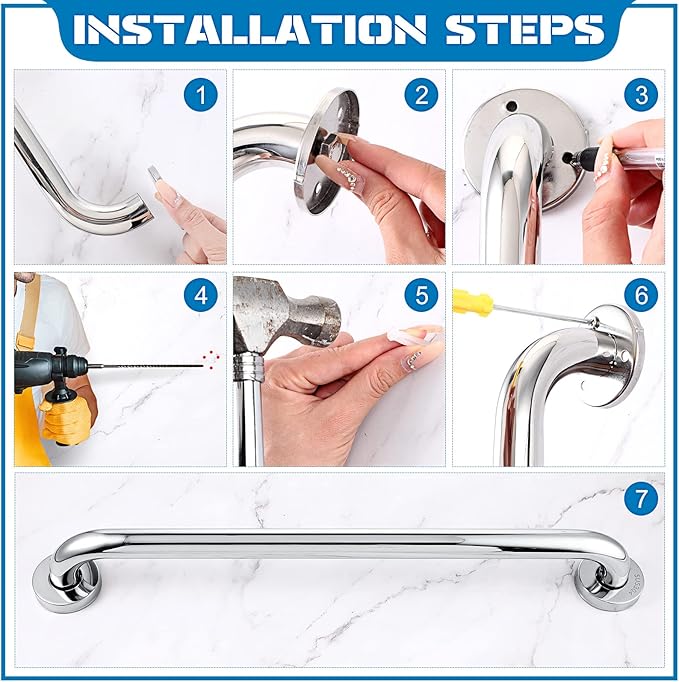 INSTALLATION STEPS

1

2

3

4

5

6

7

SUS304