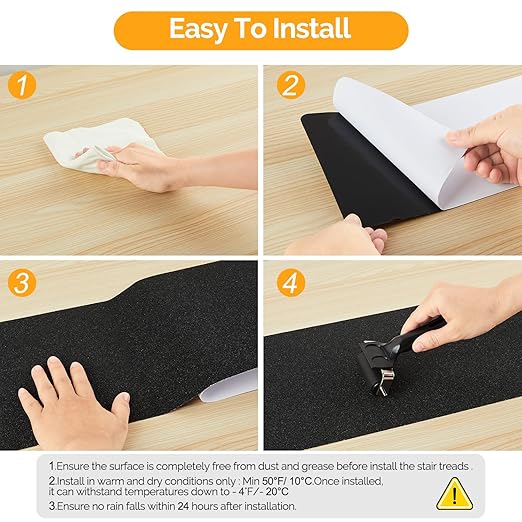 Easy To Install

1

2

3

4

1.Ensure the surface is completely free from dust and grease before install the stair treads .
2.Install in warm and dry conditions only : Min 50°F/ 10°C.Once installed, it can withstand temperatures down to - 4°F/- 20°C
3.Ensure no rain falls within 24 hours after installation.

!