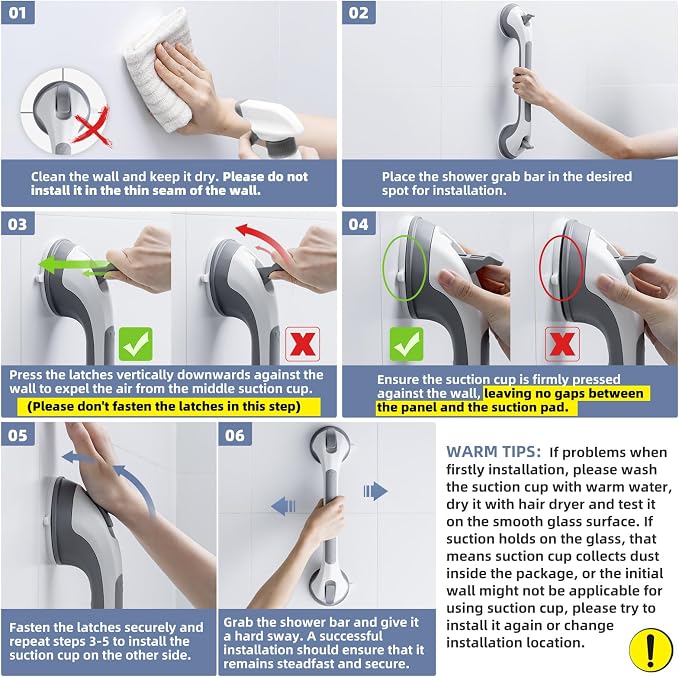 01

Clean the wall and keep it dry. Please do not install it in the thin seam of the wall.

02

Place the shower grab bar in the desired spot for installation.

03

Press the latches vertically downwards against the wall to expel the air from the middle suction cup.
(Please don't fasten the latches in this step)

04

Ensure the suction cup is firmly pressed against the wall, leaving no gaps between the panel and the suction pad.

05

Fasten the latches securely and repeat steps 3-5 to install the suction cup on the other side.

06

Grab the shower bar and give it a hard sway. A successful installation should ensure that it remains steadfast and secure.

WARM TIPS: If problems when firstly installation, please wash the suction cup with warm water, dry it with hair dryer and test it on the smooth glass surface. If suction holds on the glass, that means suction cup collects dust inside the package, or the initial wall might not be applicable for using suction cup, please try to install it again or change installation location.

!