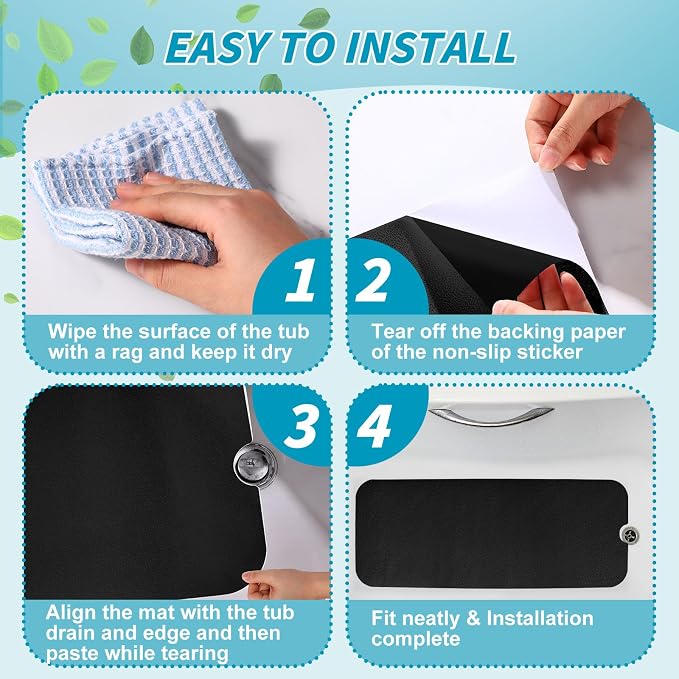 EASY TO INSTALL

1

Wipe the surface of the tub with a rag and keep it dry

2

Tear off the backing paper of the non-slip sticker

3

Align the mat with the tub drain and edge and then paste while tearing

4

Fit neatly & Installation complete