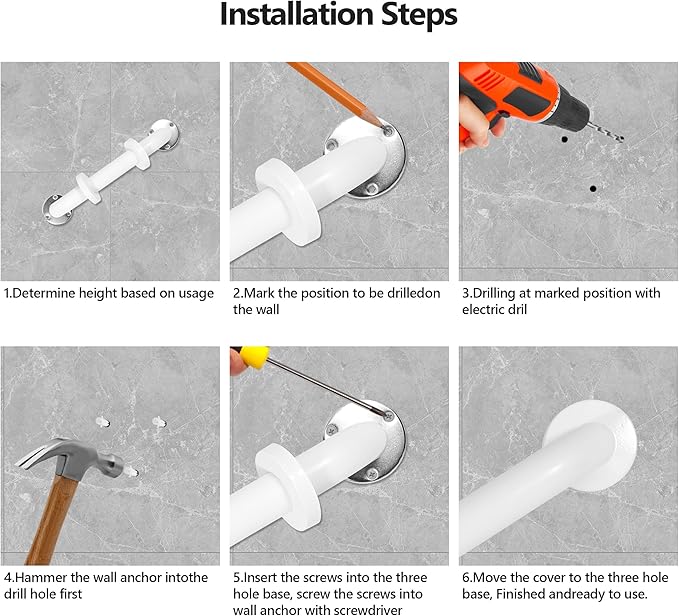 Installation Steps

1.Determine height based on usage

2.Mark the position to be drilledon the wall

3.Drilling at marked position with electric dril

4.Hammer the wall anchor intothe drill hole first

5.Insert the screws into the three hole base, screw the screws into wall anchor with screwdriver

6.Move the cover to the three hole base, Finished andready to use.