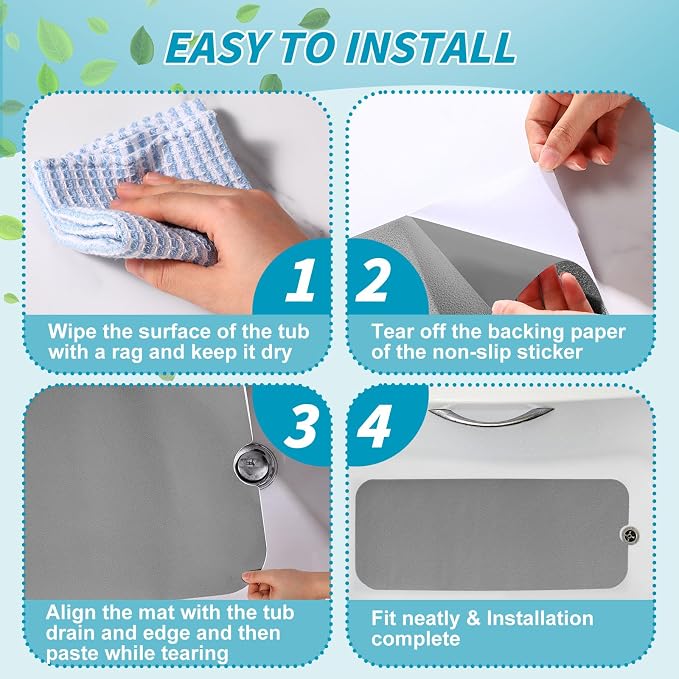 EASY TO INSTALL

1

Wipe the surface of the tub with a rag and keep it dry

2

Tear off the backing paper of the non-slip sticker

3

Align the mat with the tub drain and edge and then paste while tearing

4

Fit neatly & Installation complete