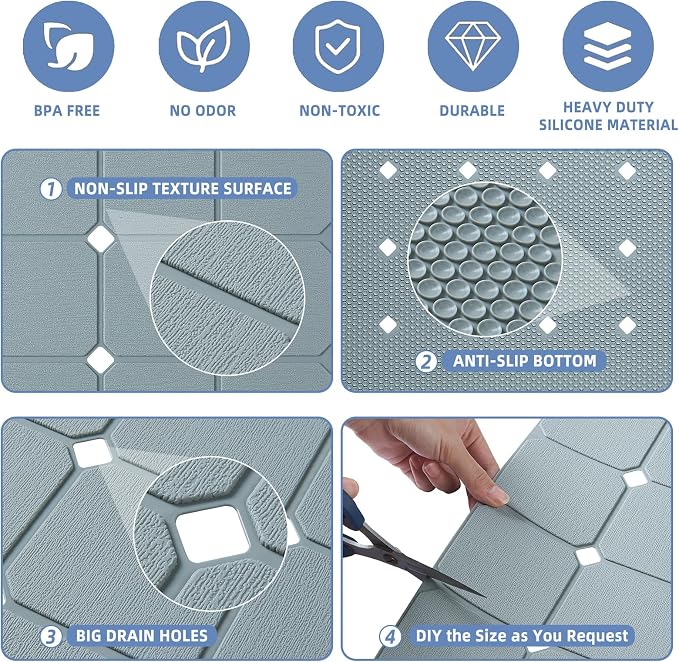 BPA FREE

NO ODOR

NON-TOXIC

DURABLE

HEAVY DUTY SILICONE MATERIAL

1 NON-SLIP TEXTURE SURFACE

2 ANTI-SLIP BOTTOM

3 BIG DRAIN HOLES

4 DIY the Size as You Request