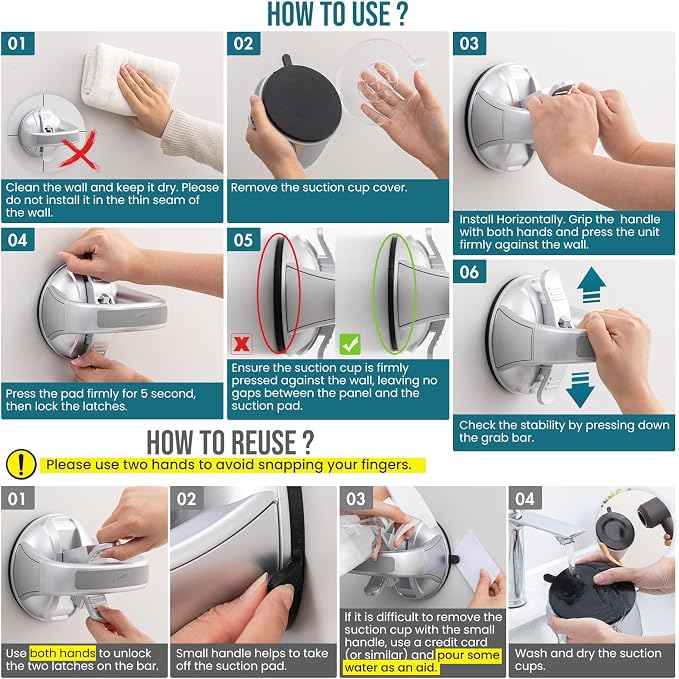 HOW TO USE ?

01

Clean the wall and keep it dry. Please do not install it in the thin seam of the wall.

02

Remove the suction cup cover.

03

Install Horizontally. Grip the handle with both hands and press the unit firmly against the wall.

04

Press the pad firmly for 5 second, then lock the latches.

05

Ensure the suction cup is firmly pressed against the wall, leaving no gaps between the panel and the suction pad.

06

Check the stability by pressing down the grab bar.

HOW TO REUSE ?

Please use two hands to avoid snapping your fingers.

01

Use both hands to unlock the two latches on the bar.

02

Small handle helps to take off the suction pad.

03

If it is difficult to remove the suction cup with the small handle, use a credit card (or similar) and pour some water as an aid.

04

Wash and dry the suction cups.