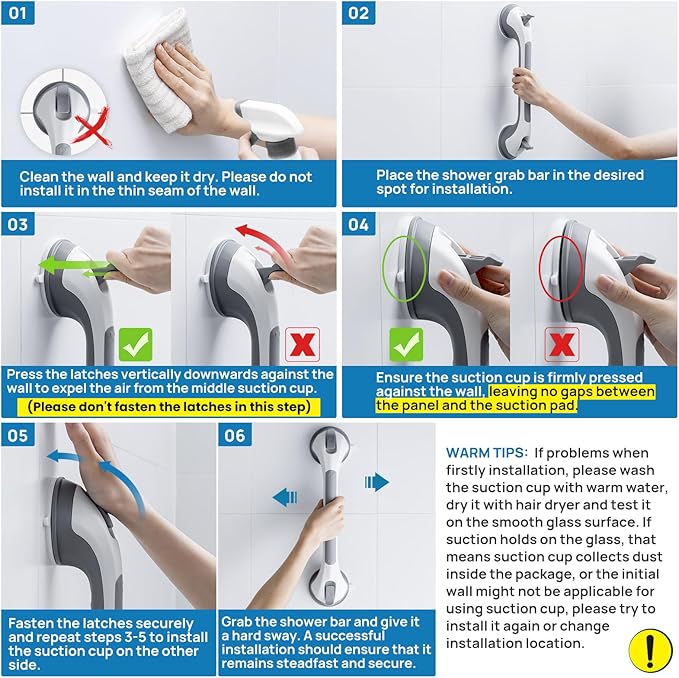 01

Clean the wall and keep it dry. Please do not install it in the thin seam of the wall.

02

Place the shower grab bar in the desired spot for installation.

03

Press the latches vertically downwards against the wall to expel the air from the middle suction cup.
(Please don't fasten the latches in this step)

04

Ensure the suction cup is firmly pressed against the wall, leaving no gaps between the panel and the suction pad.

05

Fasten the latches securely and repeat steps 3-5 to install the suction cup on the other side.

06

Grab the shower bar and give it a hard sway. A successful installation should ensure that it remains steadfast and secure.

WARM TIPS: If problems when firstly installation, please wash the suction cup with warm water, dry it with hair dryer and test it on the smooth glass surface. If suction holds on the glass, that means suction cup collects dust inside the package, or the initial wall might not be applicable for using suction cup, please try to install it again or change installation location.

!