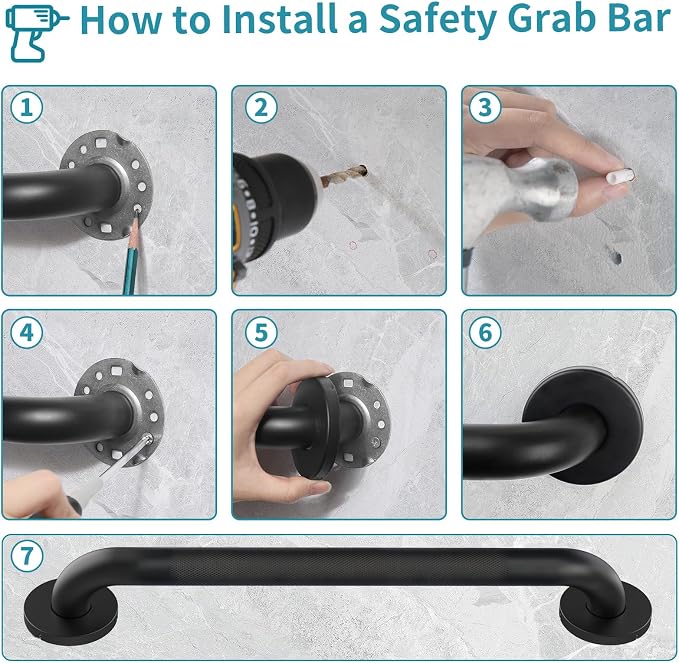 How to Install a Safety Grab Bar

1

2

3

4

5

6

7