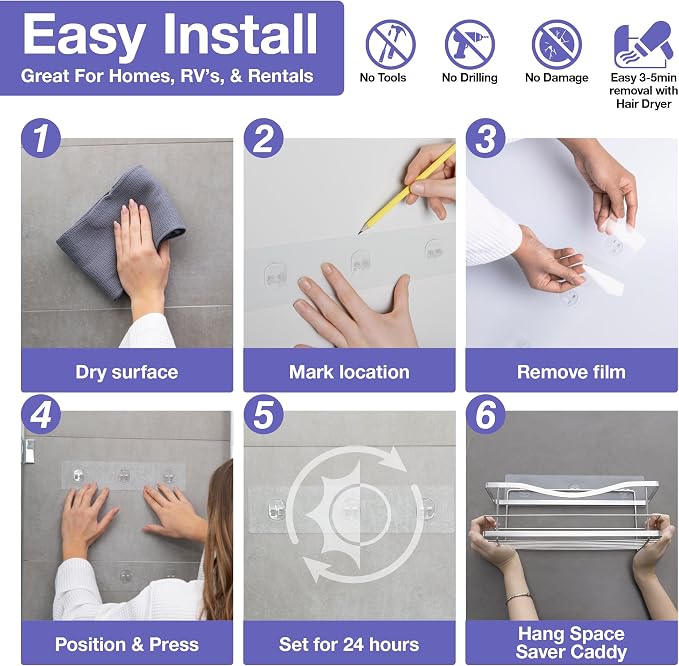 Easy Install
Great For Homes, RV's, & Rentals

No Tools

No Drilling

No Damage

Easy 3-5min removal with Hair Dryer

1
Dry surface

2
Mark location

3
Remove film

4
Position & Press

5
Set for 24 hours

6
Hang Space Saver Caddy