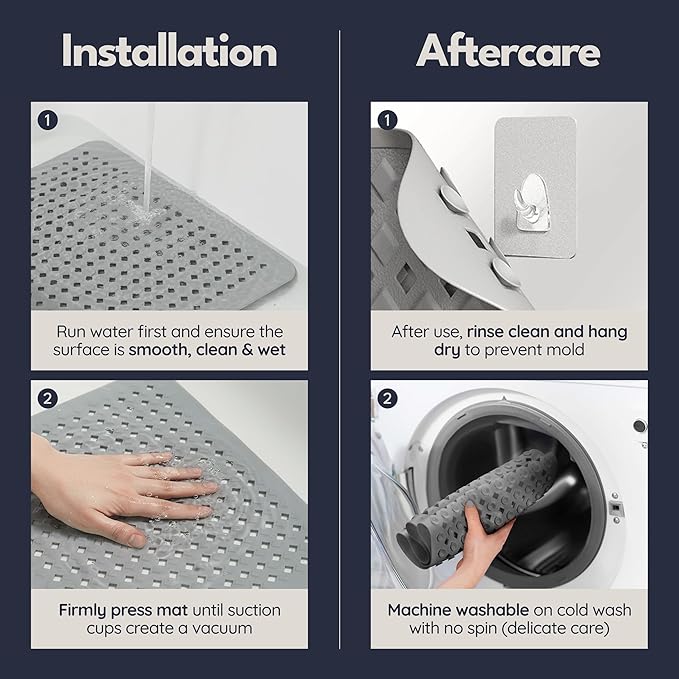 Installation

1

Run water first and ensure the surface is smooth, clean & wet

2

Firmly press mat until suction cups create a vacuum

Aftercare

1

After use, rinse clean and hang dry to prevent mold

2

Machine washable on cold wash with no spin (delicate care)