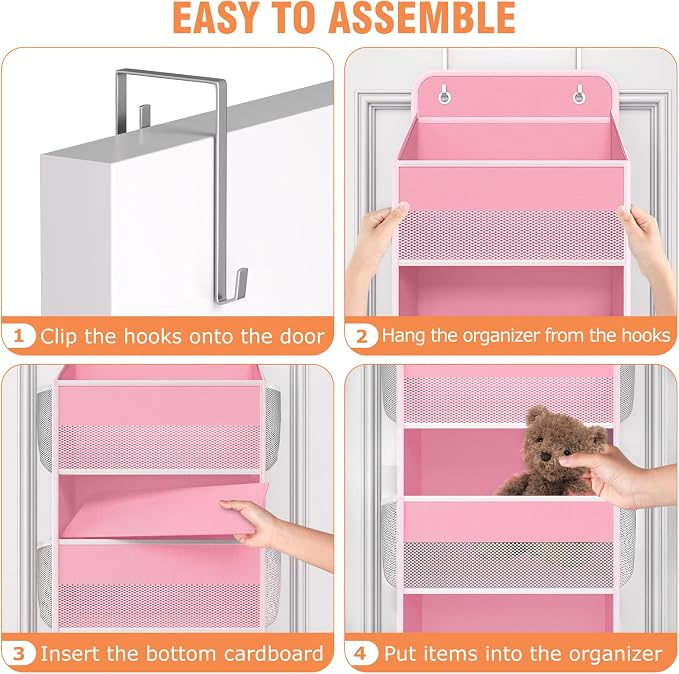 EASY TO ASSEMBLE

1 Clip the hooks onto the door

2 Hang the organizer from the hooks

3 Insert the bottom cardboard

4 Put items into the organizer