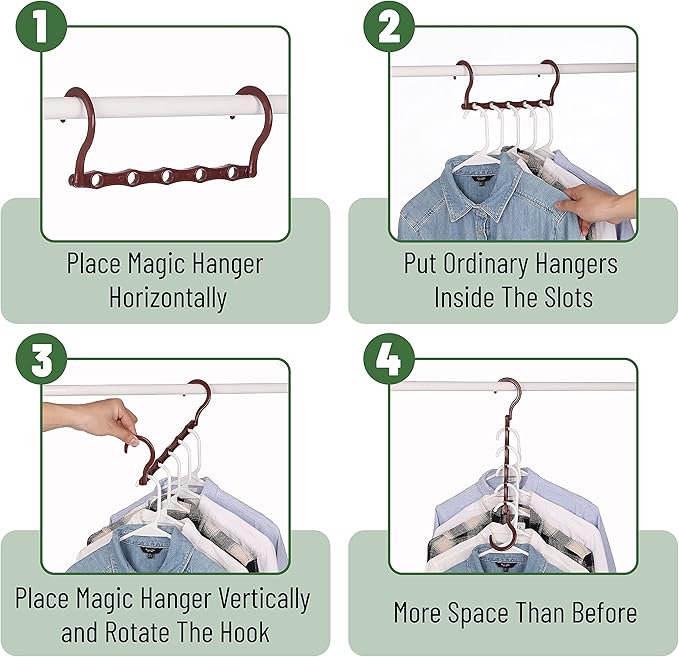 1

Place Magic Hanger Horizontally

2

Put Ordinary Hangers Inside The Slots

3

Place Magic Hanger Vertically and Rotate The Hook

4

More Space Than Before