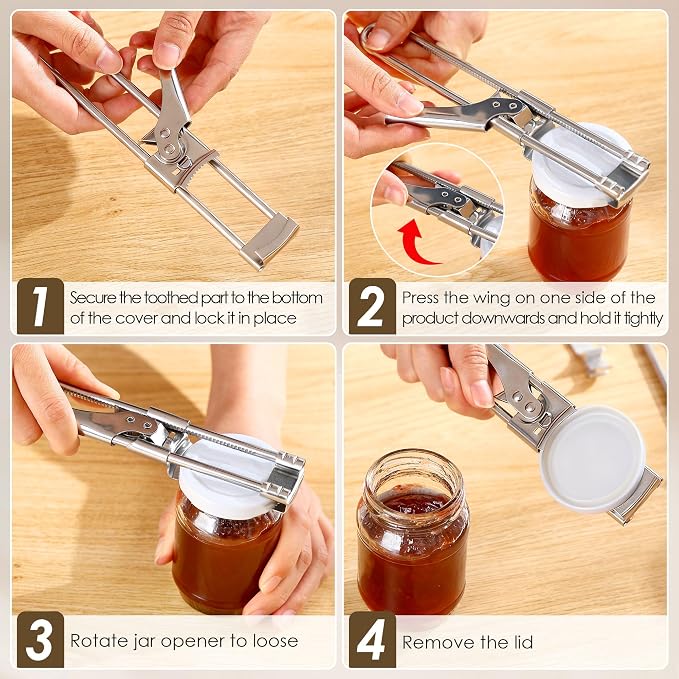 1
Secure the toothed part to the bottom of the cover and lock it in place

2
Press the wing on one side of the product downwards and hold it tightly

3
Rotate jar opener to loose

4
Remove the lid