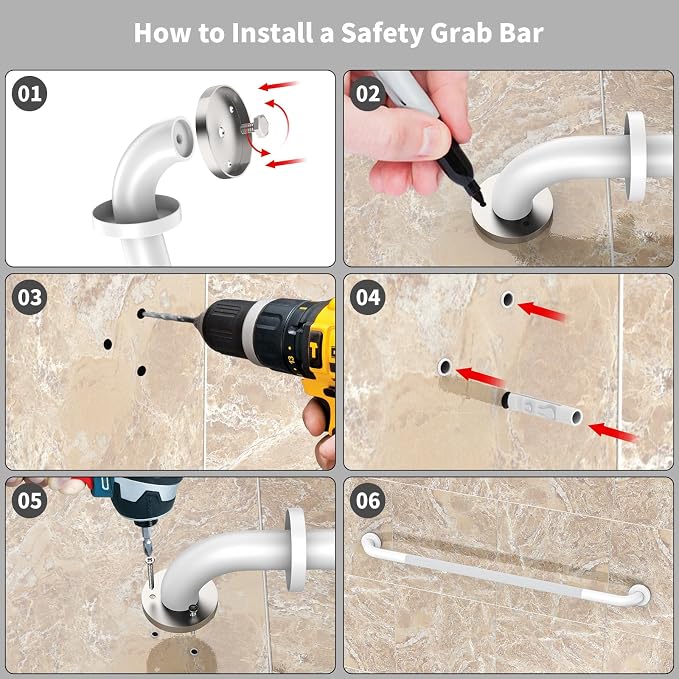 How to Install a Safety Grab Bar

01

02

03

04

05

06