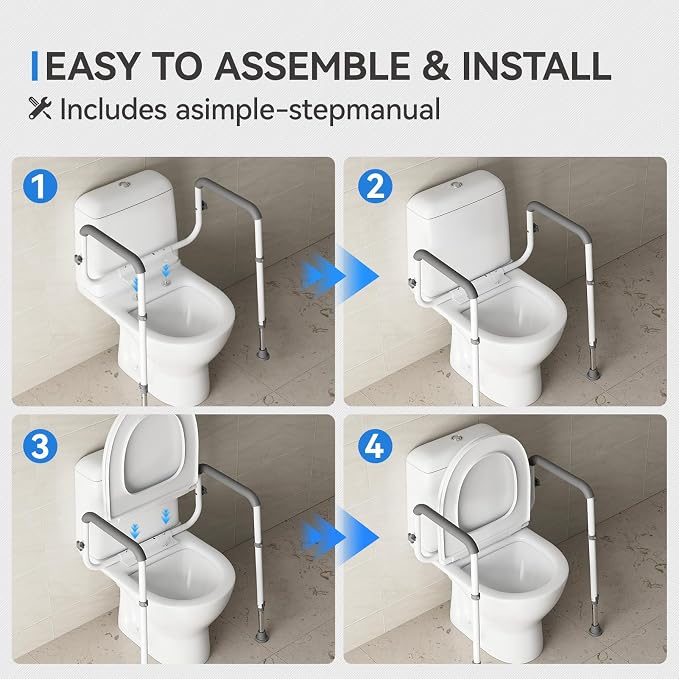 EASY TO ASSEMBLE & INSTALL

Includes asimple-stepmanual

1

2

3

4