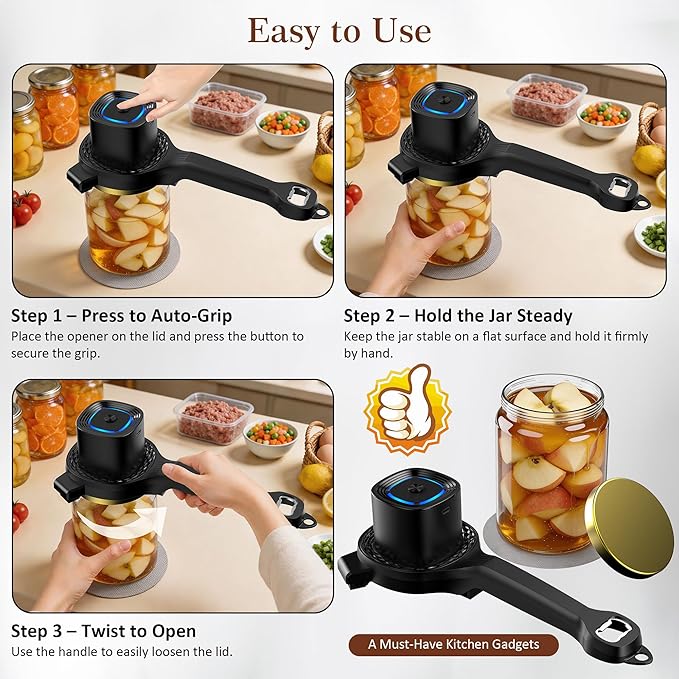 Easy to Use

Step 1 – Press to Auto-Grip
Place the opener on the lid and press the button to secure the grip.

Step 2 – Hold the Jar Steady
Keep the jar stable on a flat surface and hold it firmly by hand.

Step 3 – Twist to Open
Use the handle to easily loosen the lid.

A Must-Have Kitchen Gadgets