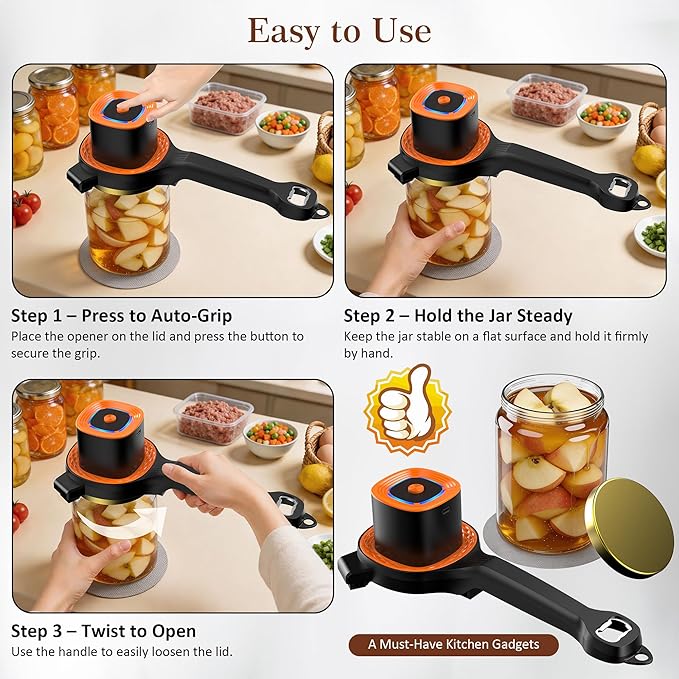 Easy to Use

Step 1 – Press to Auto-Grip
Place the opener on the lid and press the button to secure the grip.

Step 2 – Hold the Jar Steady
Keep the jar stable on a flat surface and hold it firmly by hand.

Step 3 – Twist to Open
Use the handle to easily loosen the lid.

A Must-Have Kitchen Gadgets