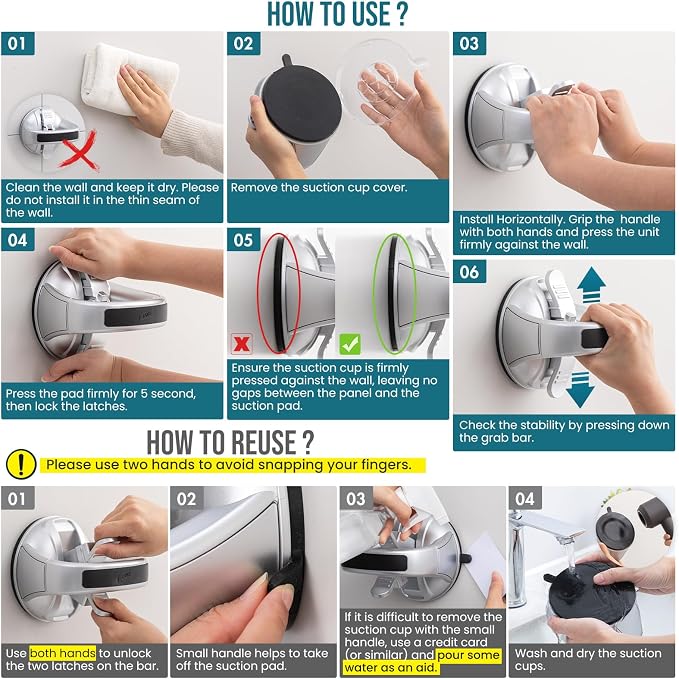 HOW TO USE ?

01
Clean the wall and keep it dry. Please do not install it in the thin seam of the wall.

02
Remove the suction cup cover.

03
Install Horizontally. Grip the handle with both hands and press the unit firmly against the wall.

04
Press the pad firmly for 5 second, then lock the latches.

05
Ensure the suction cup is firmly pressed against the wall, leaving no gaps between the panel and the suction pad.

06
Check the stability by pressing down the grab bar.

HOW TO REUSE ?
! Please use two hands to avoid snapping your fingers.

01
Use both hands to unlock the two latches on the bar.

02
Small handle helps to take off the suction pad.

03
If it is difficult to remove the suction cup with the small handle, use a credit card (or similar) and pour some water as an aid.

04
Wash and dry the suction cups.