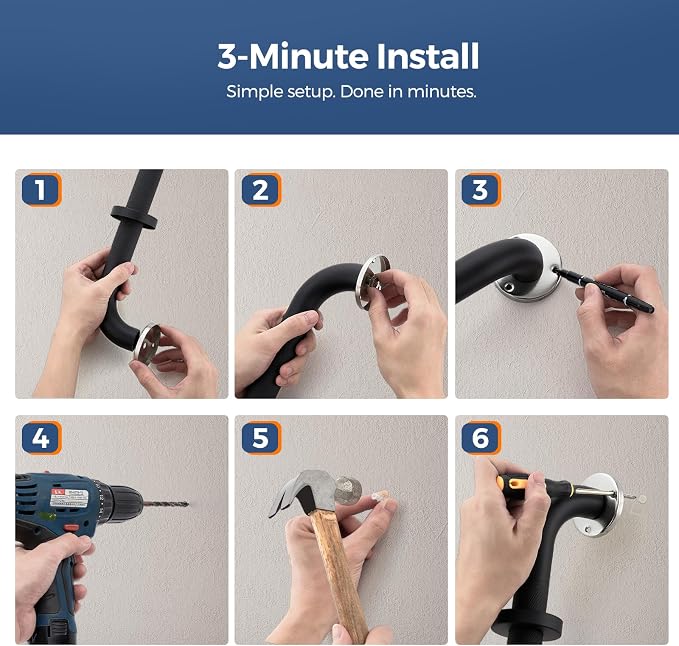 3-Minute Install
Simple setup. Done in minutes.

1

2

3

4

5

6