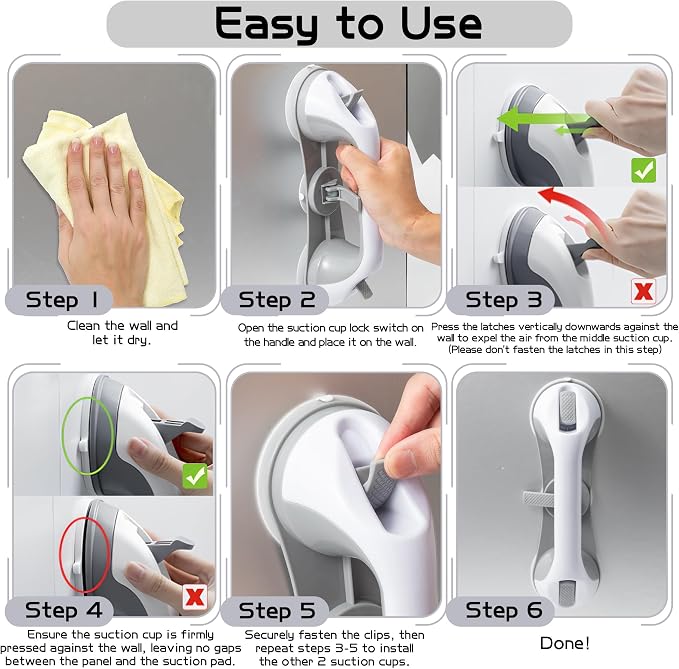 Easy to Use

Step 1

Clean the wall and let it dry.

Step 2

Open the suction cup lock switch on the handle and place it on the wall.

Step 3

Press the latches vertically downwards against the wall to expel the air from the middle suction cup. (Please don't fasten the latches in this step)

Step 4

Ensure the suction cup is firmly pressed against the wall, leaving no gaps between the panel and the suction pad.

Step 5

Securely fasten the clips, then repeat steps 3-5 to install the other 2 suction cups.

Step 6

Done!