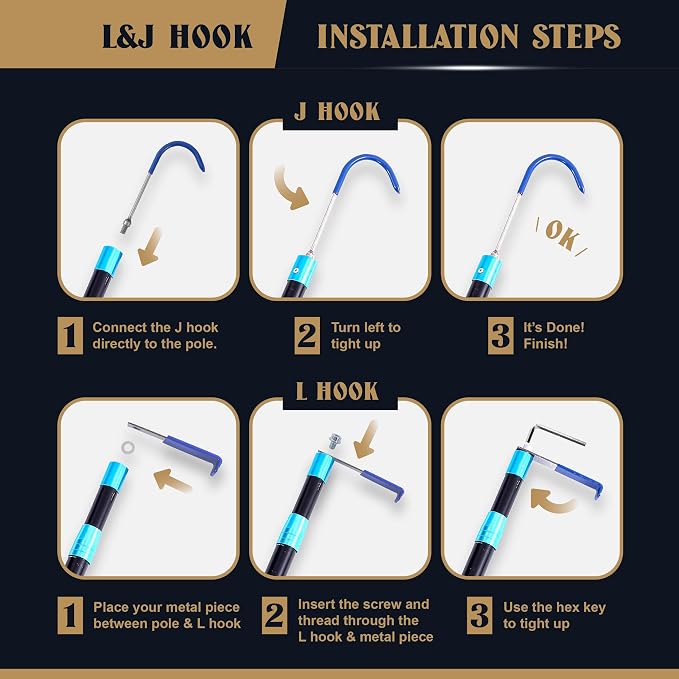 L&J HOOK INSTALLATION STEPS

J HOOK

OK

1 Connect the J hook directly to the pole.

2 Turn left to tight up

3 It's Done! Finish!

L HOOK

1 Place your metal piece between pole & L hook

2 Insert the screw and thread through the L hook & metal piece

3 Use the hex key to tight up