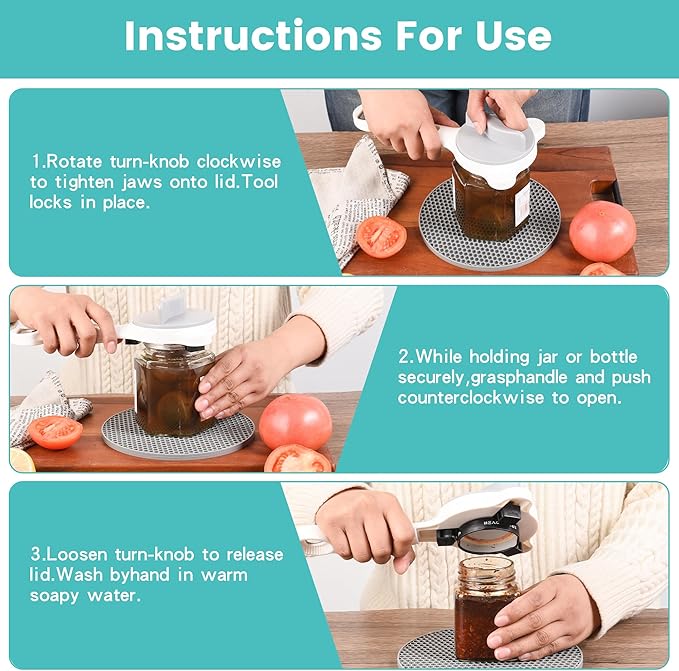 Instructions For Use

1.Rotate turn-knob clockwise to tighten jaws onto lid.Tool locks in place.

2.While holding jar or bottle securely,grasphandle and push counterclockwise to open.

3.Loosen turn-knob to release lid.Wash byhand in warm soapy water.