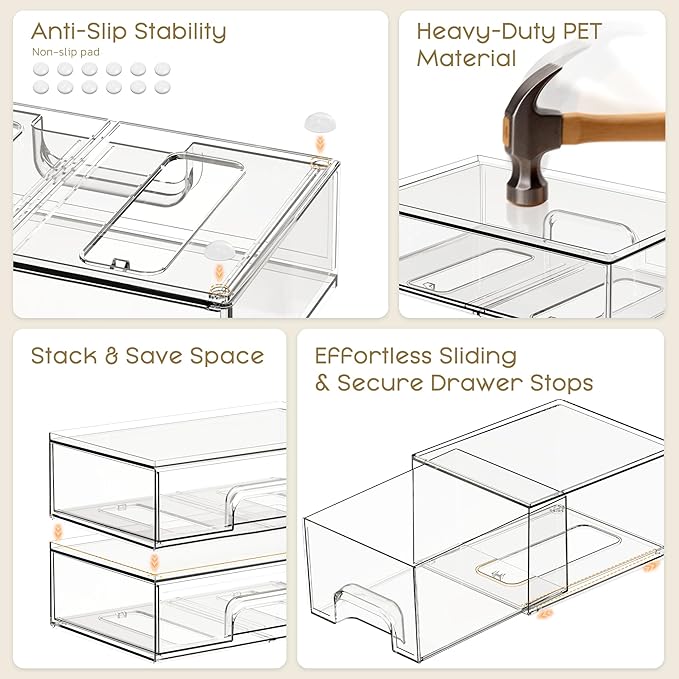 Anti-Slip Stability

Non-slip pad

Heavy-Duty PET Material

Stack & Save Space

Effortless Sliding & Secure Drawer Stops