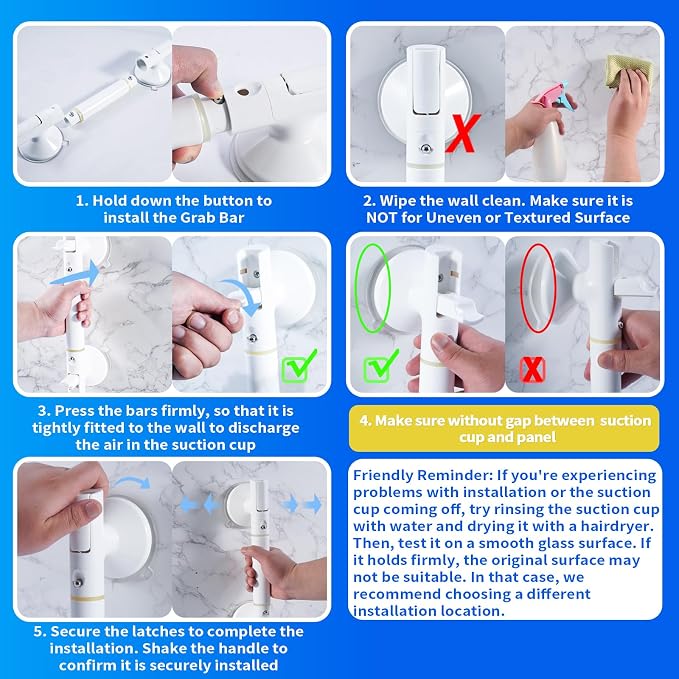 1. Hold down the button to install the Grab Bar

2. Wipe the wall clean. Make sure it is NOT for Uneven or Textured Surface

3. Press the bars firmly, so that it is tightly fitted to the wall to discharge the air in the suction cup

4. Make sure without gap between suction cup and panel

5. Secure the latches to complete the installation. Shake the handle to confirm it is securely installed

Friendly Reminder: If you're experiencing problems with installation or the suction cup coming off, try rinsing the suction cup with water and drying it with a hairdryer. Then, test it on a smooth glass surface. If it holds firmly, the original surface may not be suitable. In that case, we recommend choosing a different installation location.