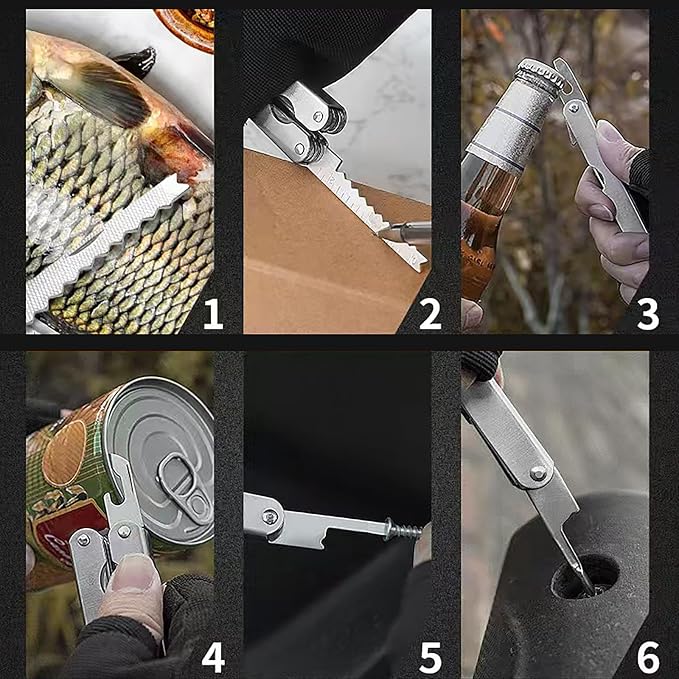 1

2

3

4

5

6