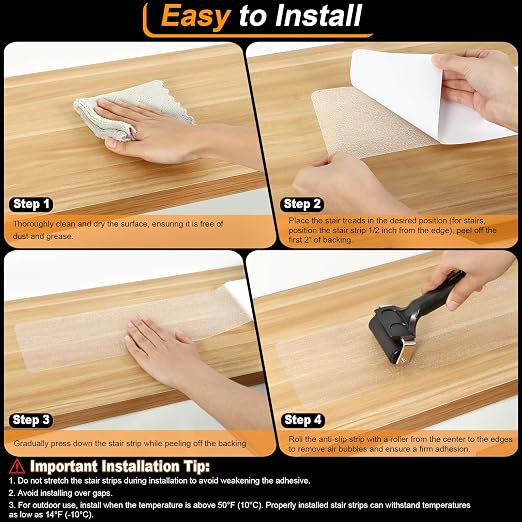 Easy to Install

Step 1
Thoroughly clean and dry the surface, ensuring it is free of dust and grease.

Step 2
Place the stair treads in the desired position (for stairs, position the stair strip 1/2 inch from the edge), peel off the first 2" of backing.

Step 3
Gradually press down the stair strip while peeling off the backing

Step 4
Roll the anti-slip strip with a roller from the center to the edges to remove air bubbles and ensure a firm adhesion.

Important Installation Tip:
1. Do not stretch the stair strips during installation to avoid weakening the adhesive.
2. Avoid installing over gaps.
3. For outdoor use, install when the temperature is above 50°F (10°C). Properly installed stair strips can withstand temperatures as low as 14°F (-10°C).