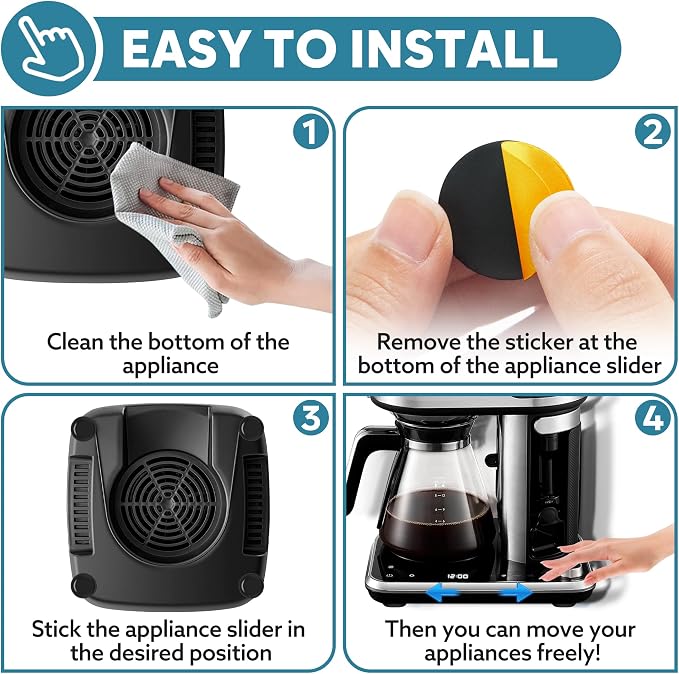 EASY TO INSTALL

1

Clean the bottom of the appliance

2

Remove the sticker at the bottom of the appliance slider

3

Stick the appliance slider in the desired position

4

12:00

Then you can move your appliances freely!