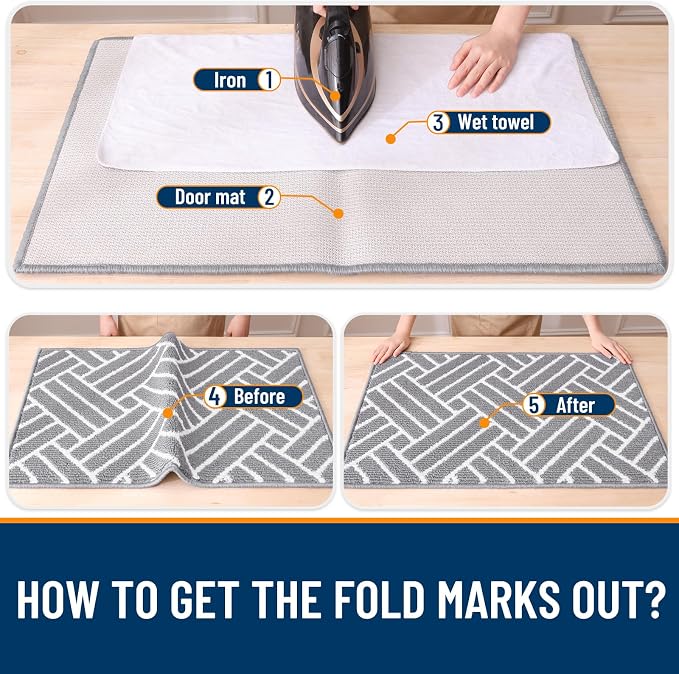 Iron 1

3 Wet towel

Door mat 2

4 Before

5 After

HOW TO GET THE FOLD MARKS OUT?