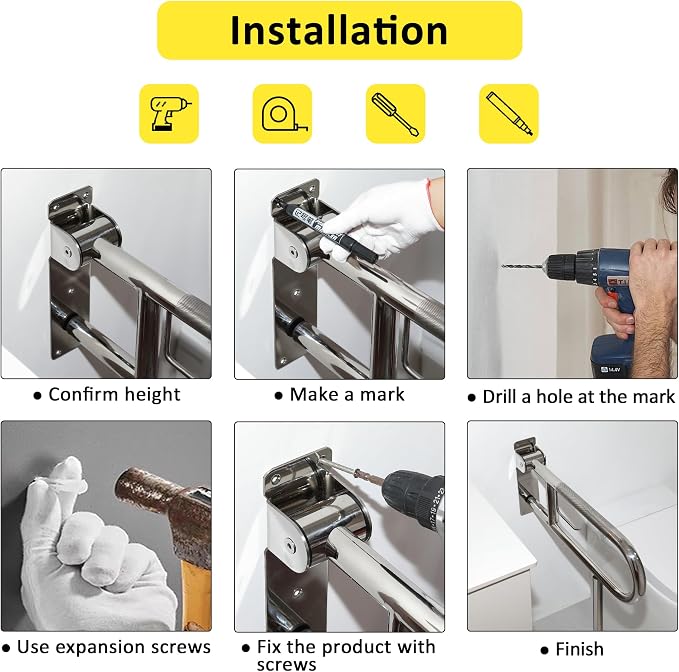 Installation

● Confirm height

● Make a mark

● Drill a hole at the mark

● Use expansion screws

● Fix the product with screws

● Finish