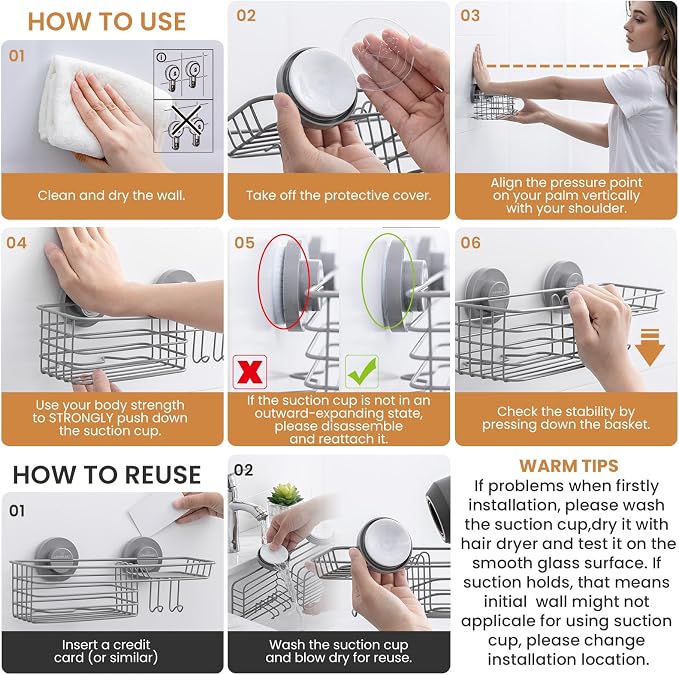 HOW TO USE

01

Clean and dry the wall.

02

Take off the protective cover.

03

Align the pressure point on your palm vertically with your shoulder.

04

Use your body strength to STRONGLY push down the suction cup.

05

If the suction cup is not in an outward-expanding state, please disassemble and reattach it.

06

Check the stability by pressing down the basket.

HOW TO REUSE

01

Insert a credit card (or similar)

02

Wash the suction cup and blow dry for reuse.

WARM TIPS

If problems when firstly installation, please wash the suction cup,dry it with hair dryer and test it on the smooth glass surface. If suction holds, that means initial wall might not applicale for using suction cup, please change installation location.