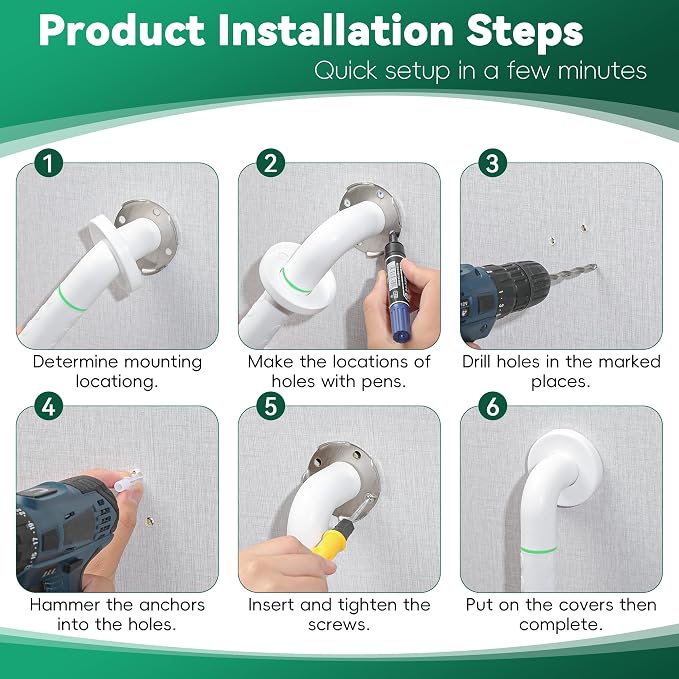 Product Installation Steps

Quick setup in a few minutes

1

Determine mounting locationg.

2

Make the locations of holes with pens.

3

Drill holes in the marked places.

4

Hammer the anchors into the holes.

5

Insert and tighten the screws.

6

Put on the covers then complete.