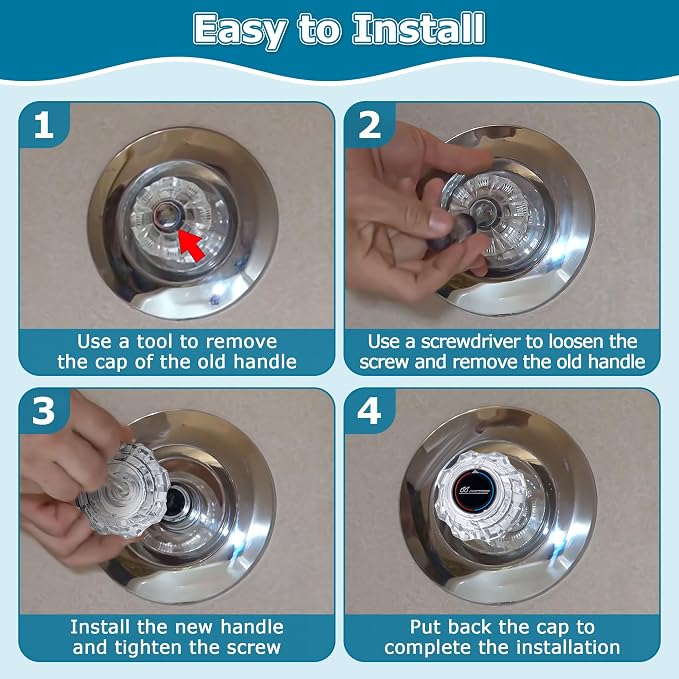 Easy to Install

1

Use a tool to remove the cap of the old handle

2

Use a screwdriver to loosen the screw and remove the old handle

3

Install the new handle and tighten the screw

4

Put back the cap to complete the installation