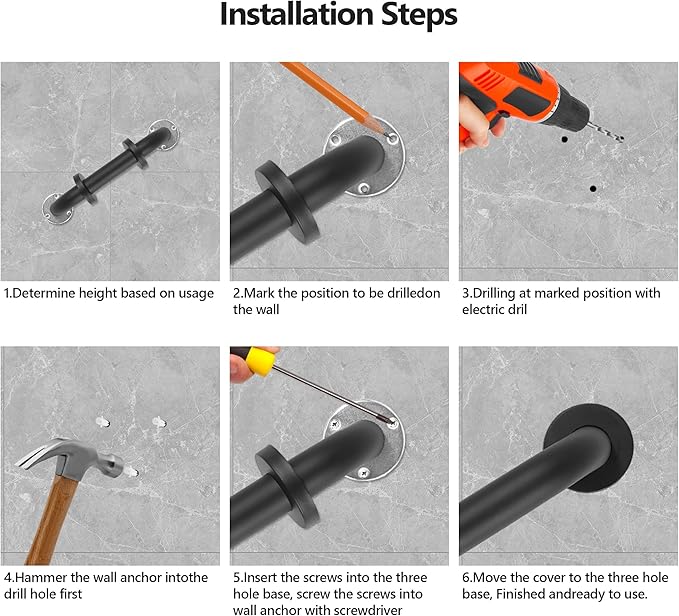 Installation Steps

1.Determine height based on usage

2.Mark the position to be drilledon the wall

3.Drilling at marked position with electric dril

4.Hammer the wall anchor intothe drill hole first

5.Insert the screws into the three hole base, screw the screws into wall anchor with screwdriver

6.Move the cover to the three hole base, Finished andready to use.