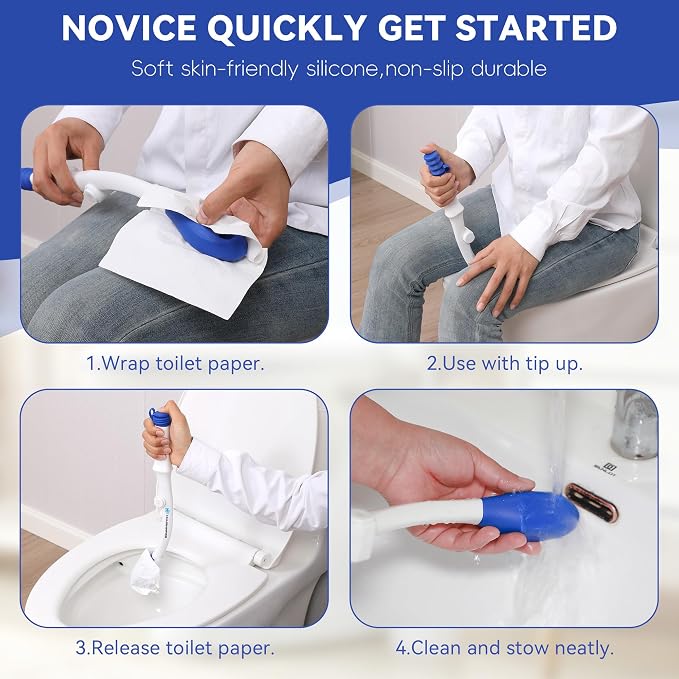 NOVICE QUICKLY GET STARTED

Soft skin-friendly silicone,non-slip durable

1.Wrap toilet paper.

2.Use with tip up.

3.Release toilet paper.

4.Clean and stow neatly.