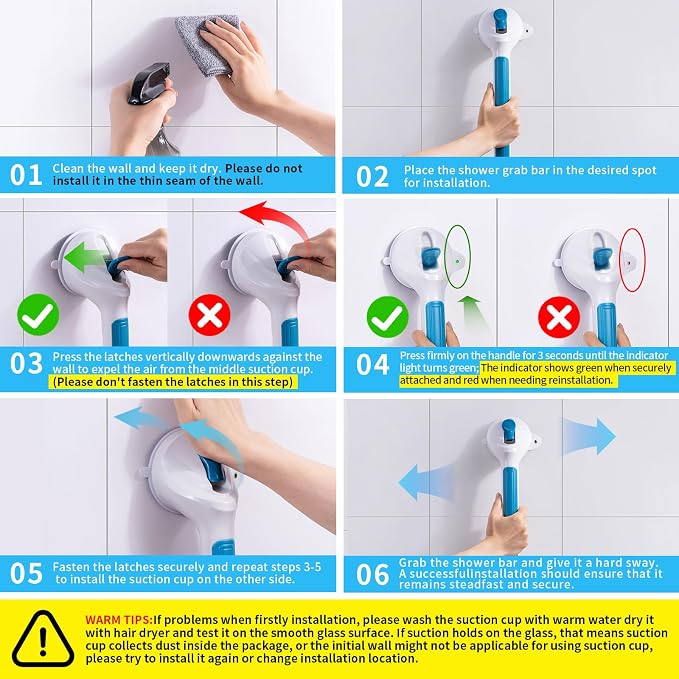 01 Clean the wall and keep it dry. Please do not install it in the thin seam of the wall.

02 Place the shower grab bar in the desired spot for installation.

03 Press the latches vertically downwards against the wall to expel the air from the middle suction cup. (Please don't fasten the latches in this step)

04 Press firmly on the handle for 3 seconds until the indicator light turns green; The indicator shows green when securely attached and red when needing reinstallation.

05 Fasten the latches securely and repeat steps 3-5 to install the suction cup on the other side.

06 Grab the shower bar and give it a hard sway. A successfulinstallation should ensure that it remains steadfast and secure.

WARM TIPS:If problems when firstly installation, please wash the suction cup with warm water dry it with hair dryer and test it on the smooth glass surface. If suction holds on the glass, that means suction cup collects dust inside the package, or the initial wall might not be applicable for using suction cup, please try to install it again or change installation location.