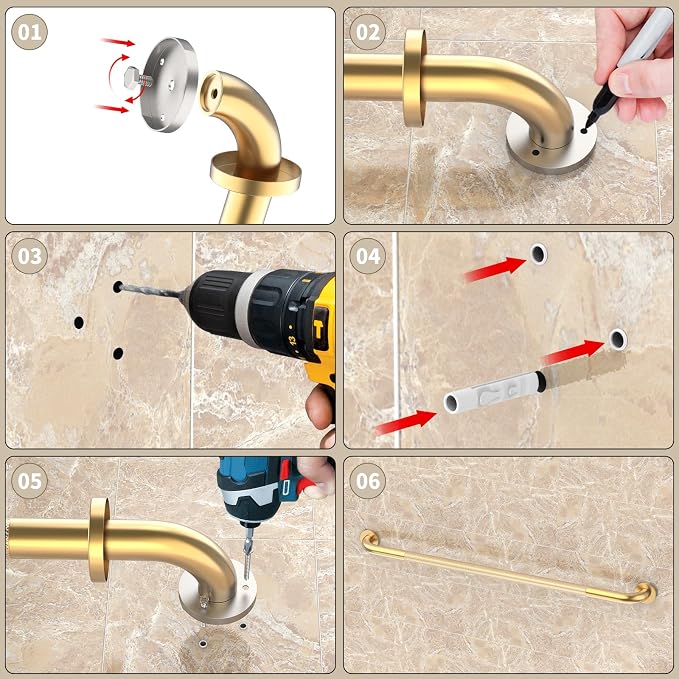 01

02

03

13

04

05

06