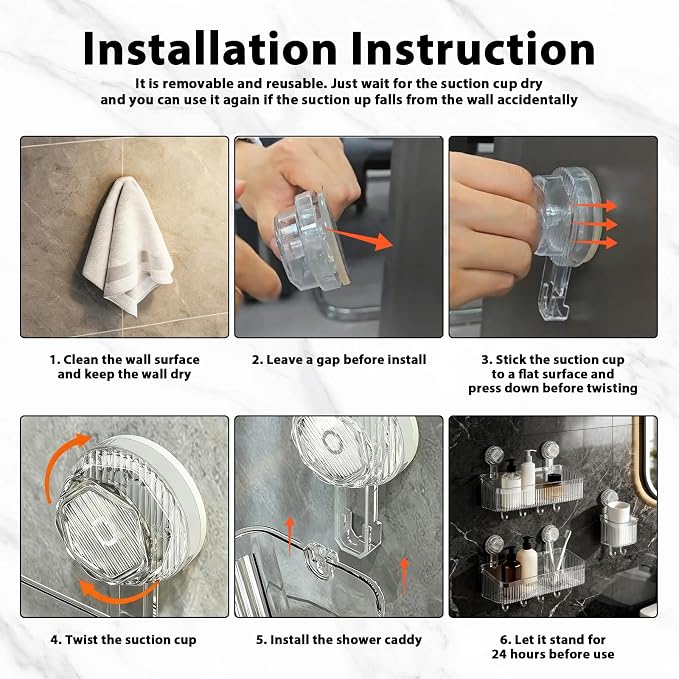 Installation Instruction

It is removable and reusable. Just wait for the suction cup dry and you can use it again if the suction up falls from the wall accidentally

1. Clean the wall surface and keep the wall dry

2. Leave a gap before install

3. Stick the suction cup to a flat surface and press down before twisting

4. Twist the suction cup

5. Install the shower caddy

6. Let it stand for 24 hours before use