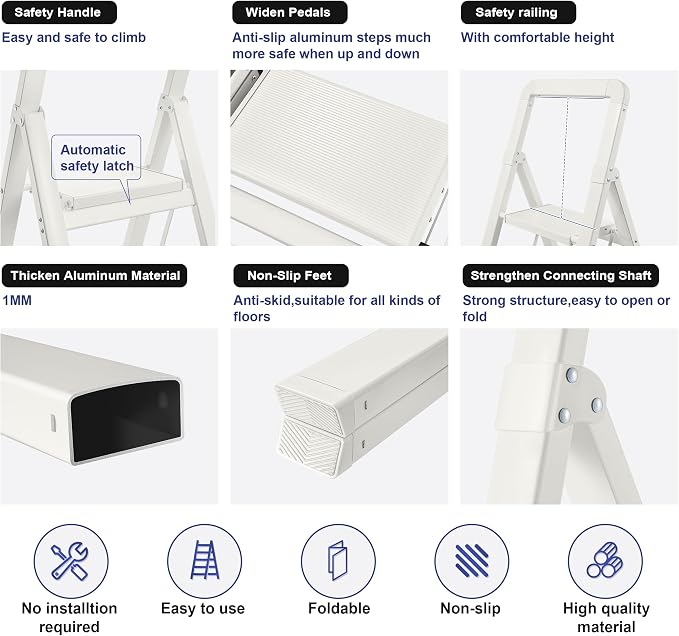 Safety Handle
Easy and safe to climb

Automatic safety latch

Widen Pedals
Anti-slip aluminum steps much more safe when up and down

Safety railing
With comfortable height

Thicken Aluminum Material
1MM

Non-Slip Feet
Anti-skid,suitable for all kinds of floors

Strengthen Connecting Shaft
Strong structure,easy to open or fold

No installtion required

Easy to use

Foldable

Non-slip

High quality material