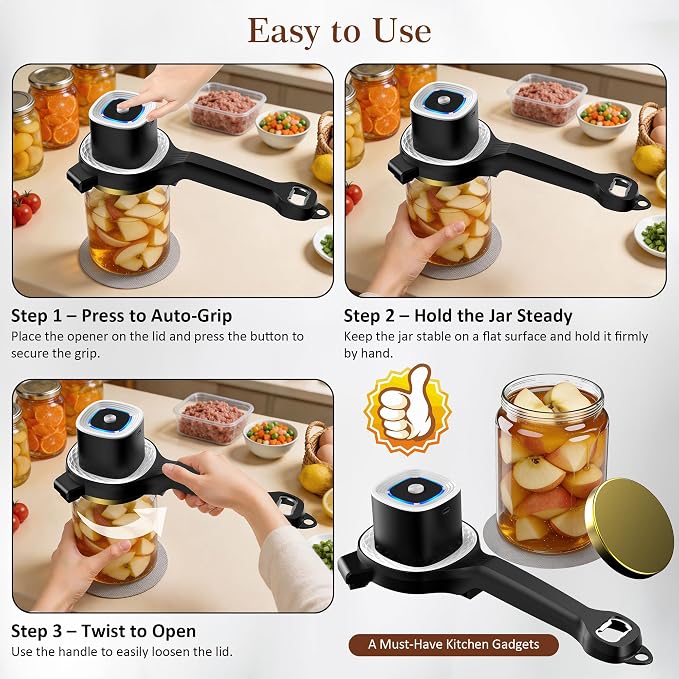 Easy to Use

Step 1 – Press to Auto-Grip
Place the opener on the lid and press the button to secure the grip.

Step 2 – Hold the Jar Steady
Keep the jar stable on a flat surface and hold it firmly by hand.

Step 3 – Twist to Open
Use the handle to easily loosen the lid.

A Must-Have Kitchen Gadgets