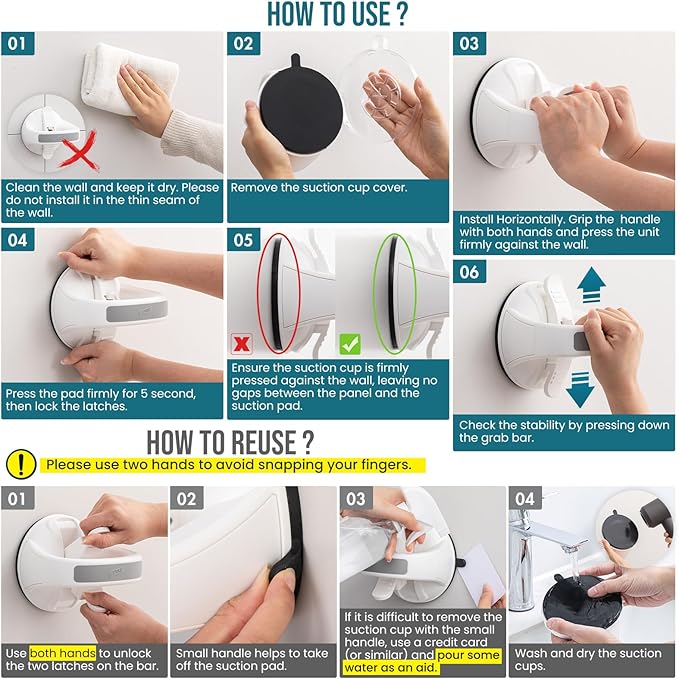 HOW TO USE ?

01
Clean the wall and keep it dry. Please do not install it in the thin seam of the wall.

02
Remove the suction cup cover.

03
Install Horizontally. Grip the handle with both hands and press the unit firmly against the wall.

04
Press the pad firmly for 5 second, then lock the latches.

05
Ensure the suction cup is firmly pressed against the wall, leaving no gaps between the panel and the suction pad.

06
Check the stability by pressing down the grab bar.

HOW TO REUSE ?

Please use two hands to avoid snapping your fingers.

01
Use both hands to unlock the two latches on the bar.

02
Small handle helps to take off the suction pad.

03
If it is difficult to remove the suction cup with the small handle, use a credit card (or similar) and pour some water as an aid.

04
Wash and dry the suction cups.