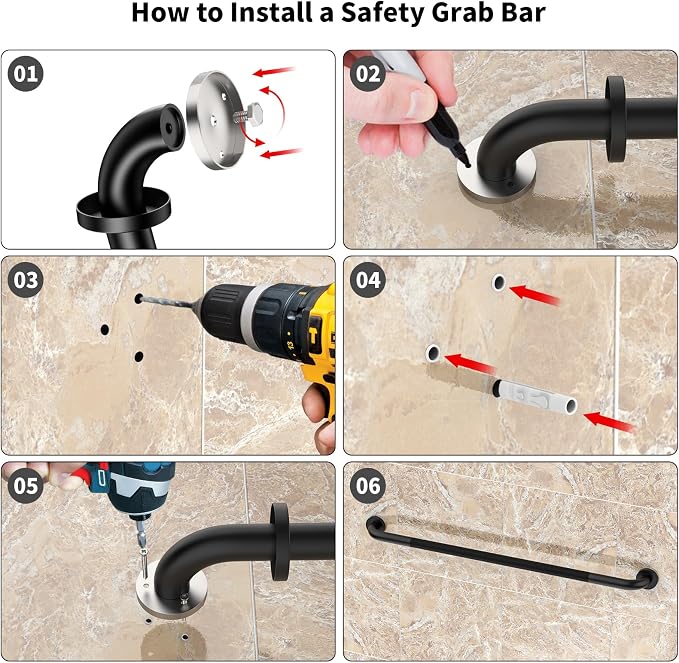 How to Install a Safety Grab Bar

01

02

03

04

05

06