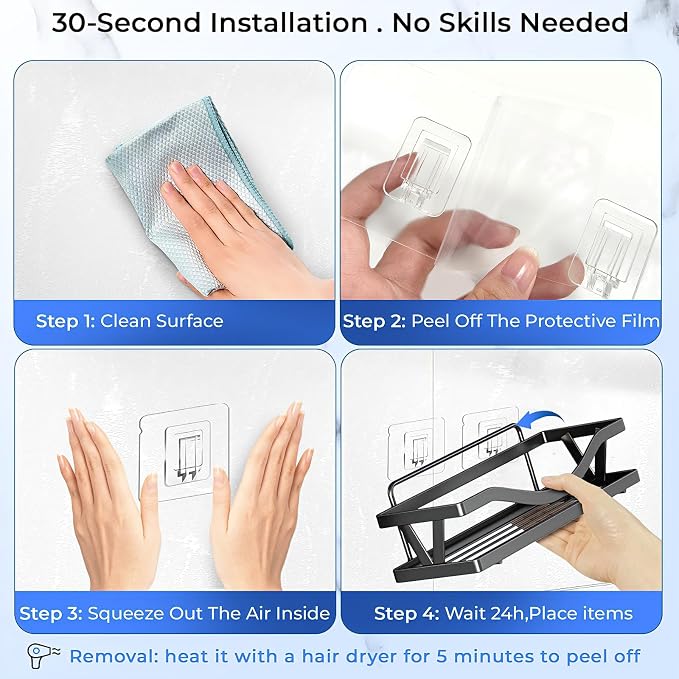 30-Second Installation . No Skills Needed

Step 1: Clean Surface

Step 2: Peel Off The Protective Film

Step 3: Squeeze Out The Air Inside

Step 4: Wait 24h,Place items

Removal: heat it with a hair dryer for 5 minutes to peel off