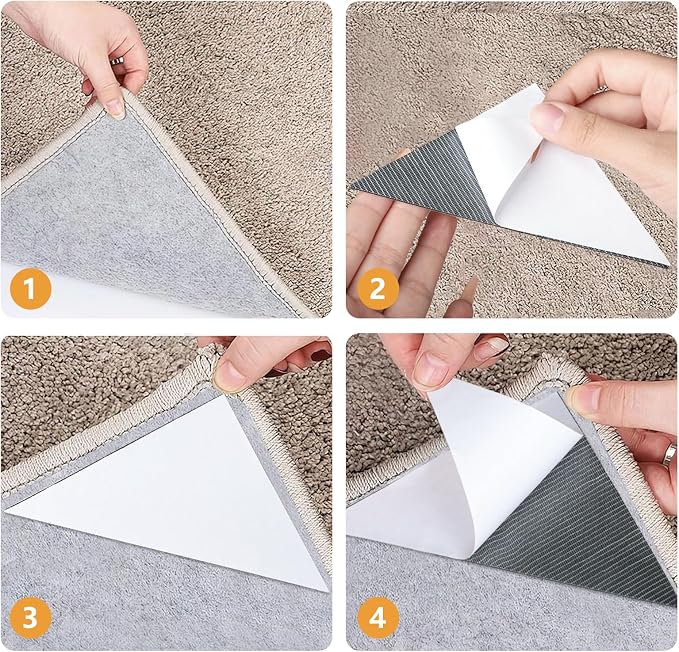 1

2

3

4